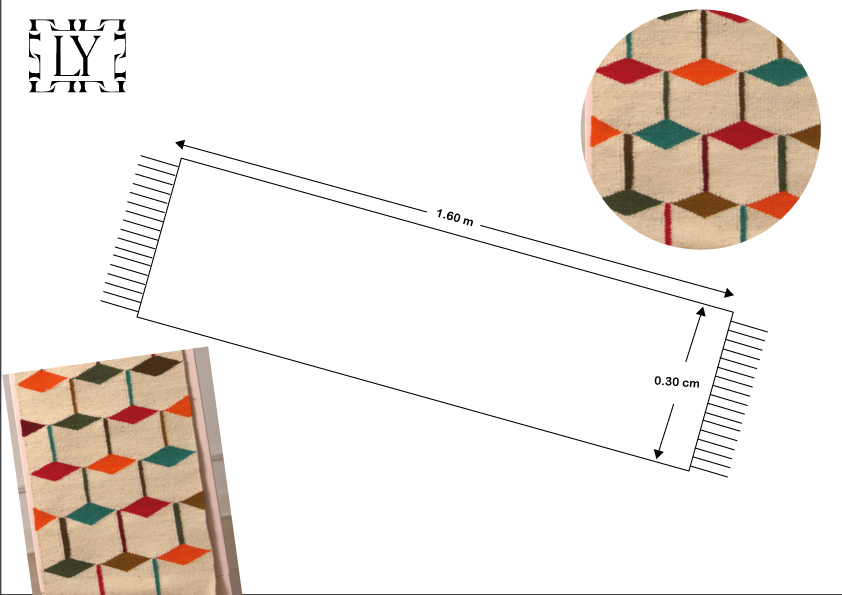 LY

1.60 m

0.30 cm